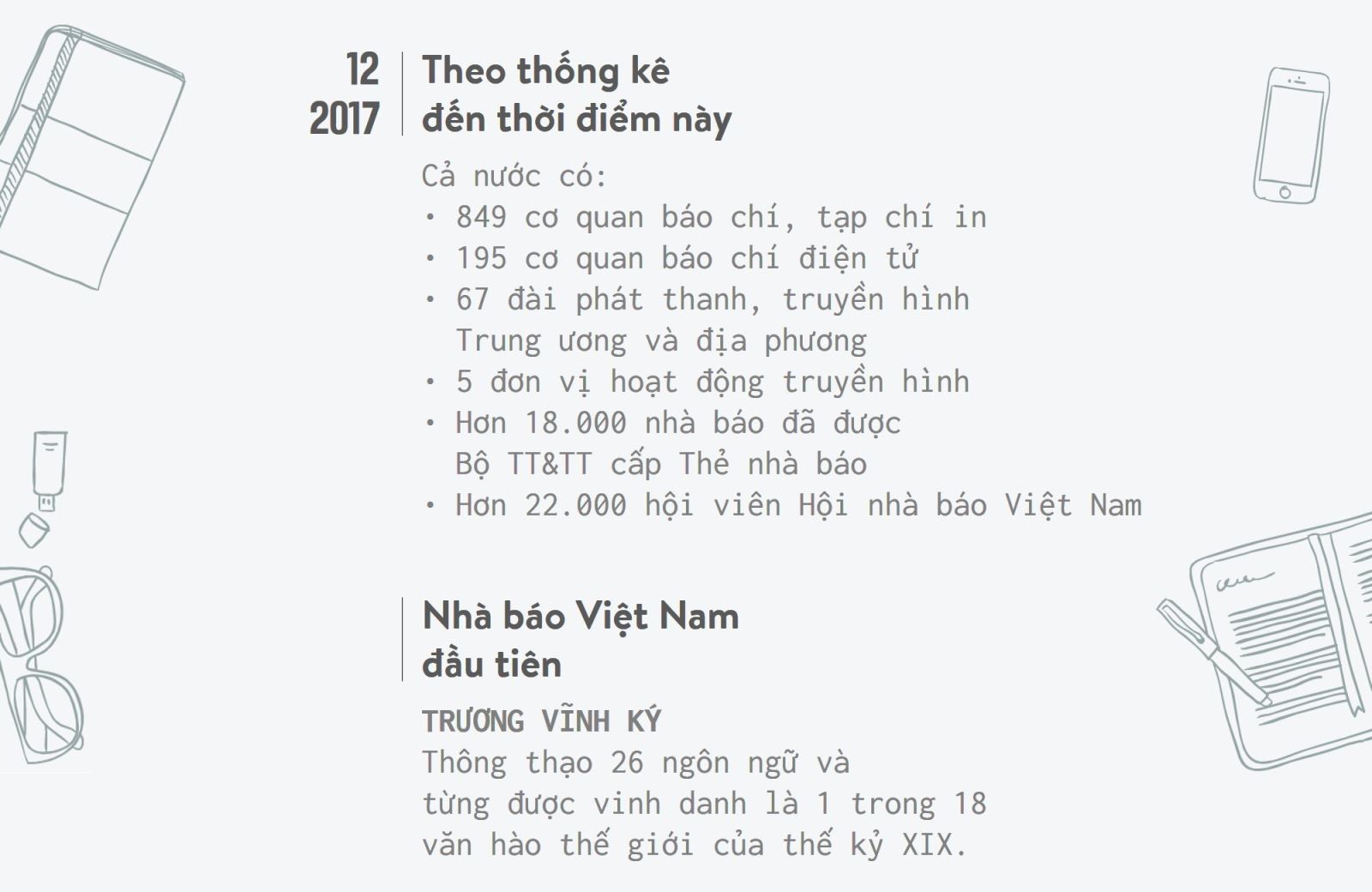 12
2017

Theo thống kê đến thời điểm này

Cả nước có:
• 849 cơ quan báo chí, tạp chí in
• 195 cơ quan báo chí điện tử
• 67 đài phát thanh, truyền hình Trung ương và địa phương
• 5 đơn vị hoạt động truyền hình
• Hơn 18.000 nhà báo đã được Bộ TT&TT cấp Thẻ nhà báo
• Hơn 22.000 hội viên Hội nhà báo Việt Nam

Nhà báo Việt Nam đầu tiên

TRƯƠNG VĨNH KÝ
Thông thạo 26 ngôn ngữ và từng được vinh danh là 1 trong 18 văn hào thế giới của thế kỷ XIX.