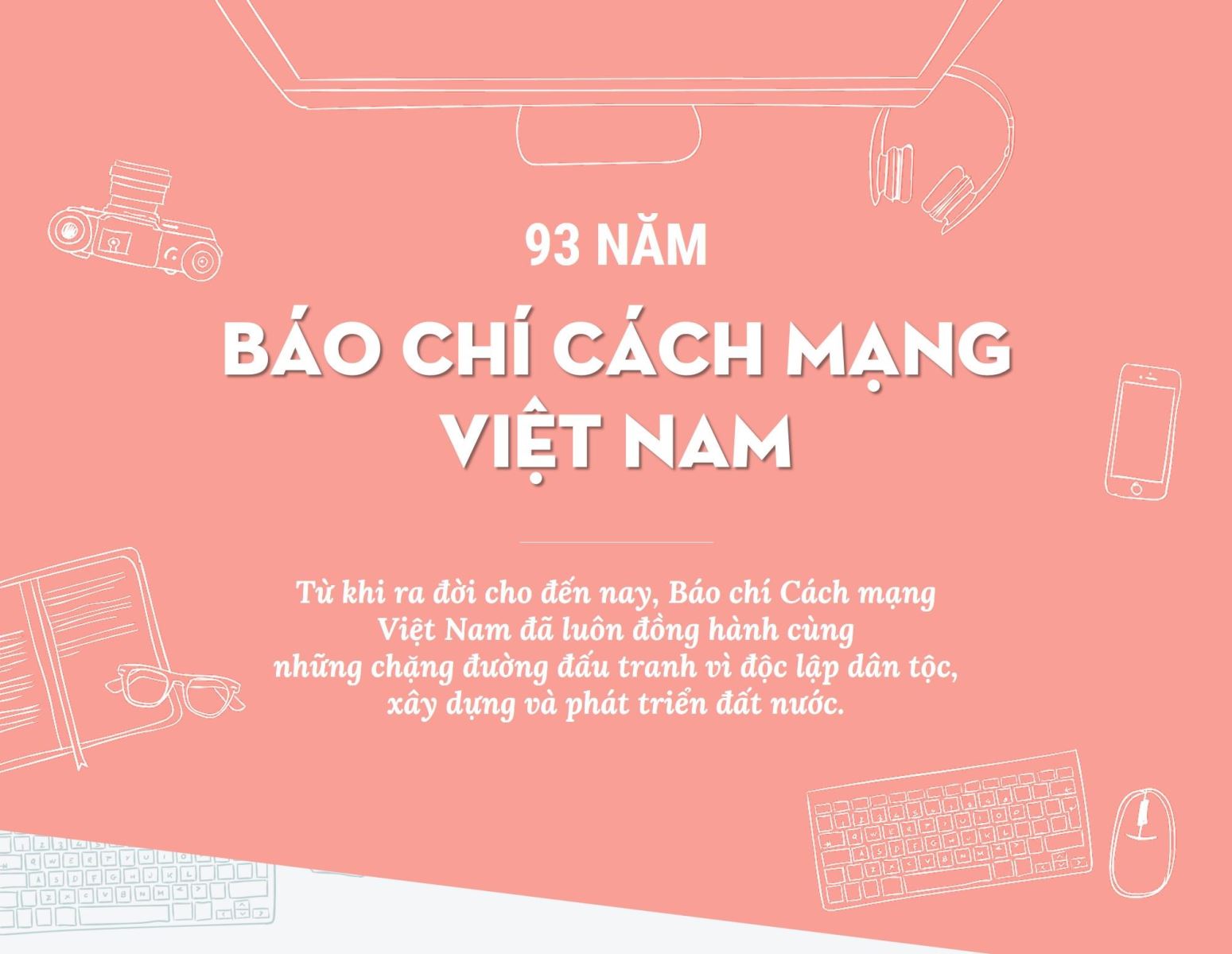 93 NĂM

BÁO CHÍ CÁCH MẠNG VIỆT NAM

Từ khi ra đời cho đến nay, Báo chí Cách mạng Việt Nam đã luôn đồng hành cùng những chặng đường đấu tranh vì độc lập dân tộc, xây dựng và phát triển đất nước.