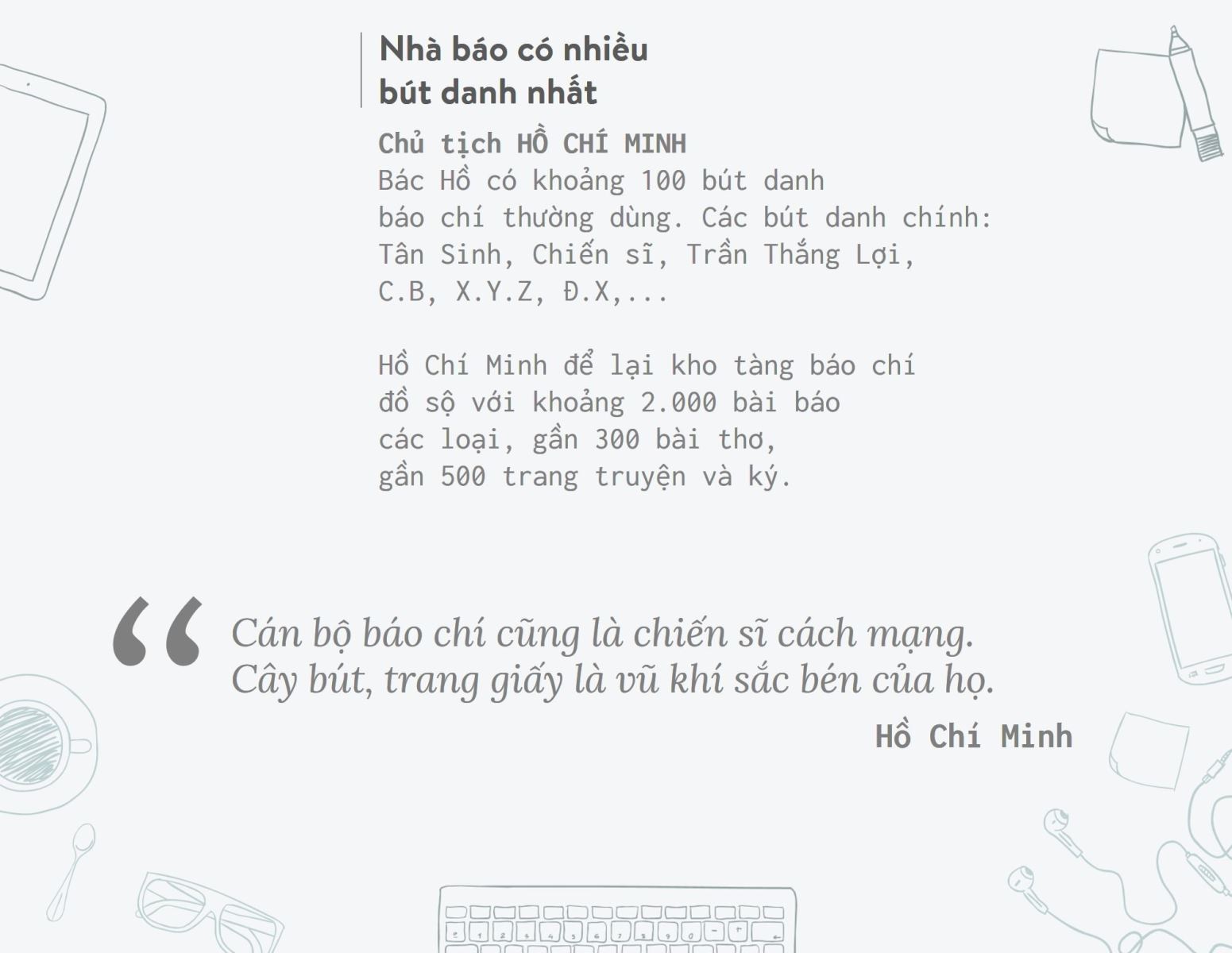 Nhà báo có nhiều bút danh nhất

Chủ tịch HỒ CHÍ MINH
Bác Hồ có khoảng 100 bút danh báo chí thường dùng. Các bút danh chính: Tân Sinh, Chiến sĩ, Trần Thắng Lợi, C.B, X.Y.Z, Đ.X,...

Hồ Chí Minh để lại kho tàng báo chí đồ sộ với khoảng 2.000 bài báo các loại, gần 300 bài thơ, gần 500 trang truyện và ký.

“ Cán bộ báo chí cũng là chiến sĩ cách mạng. Cây bút, trang giấy là vũ khí sắc bén của họ.

Hồ Chí Minh