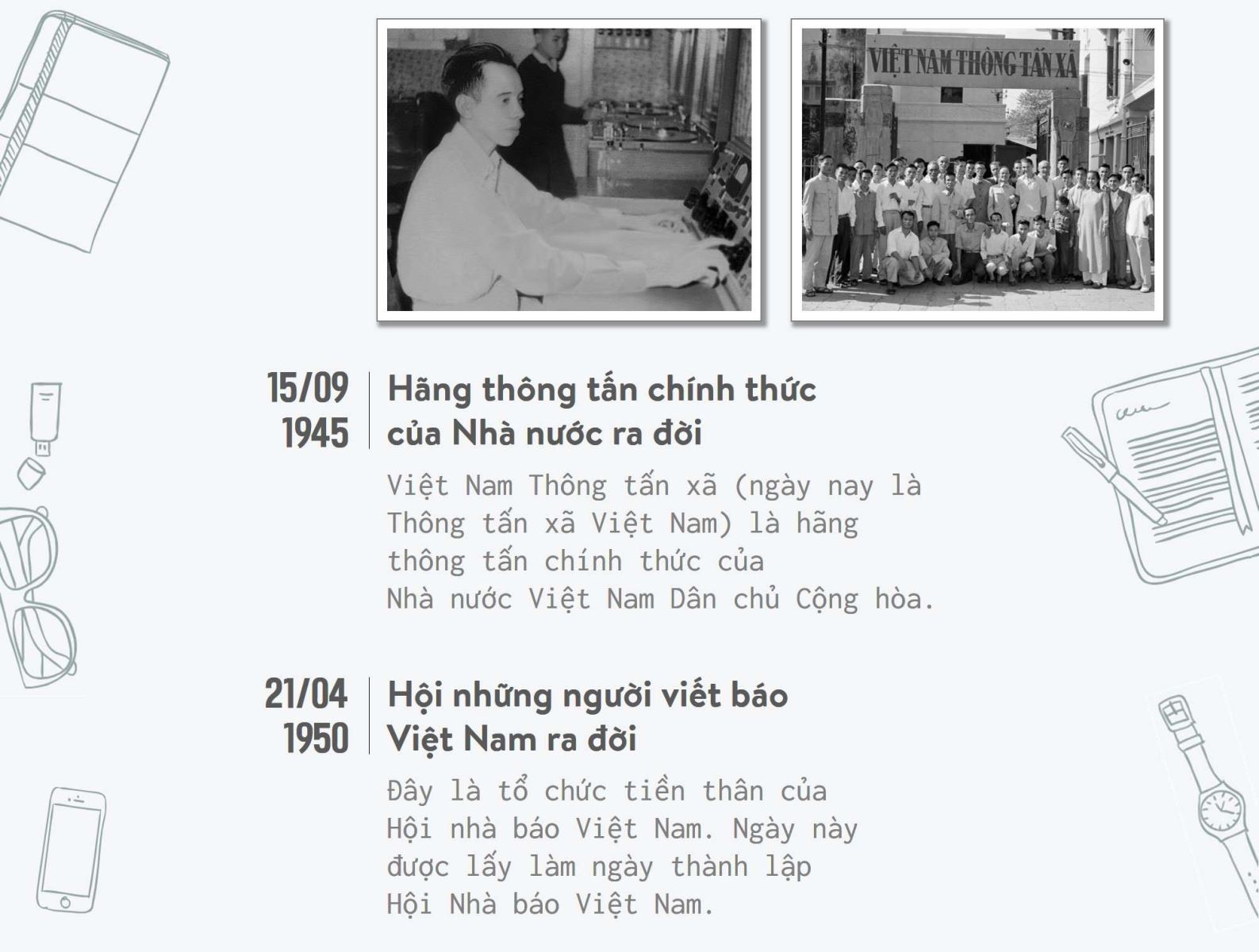 VIỆT NAM THÔNG TẤN XÃ

15/09
1945

Hãng thông tấn chính thức của Nhà nước ra đời

Việt Nam Thông tấn xã (ngày nay là Thông tấn xã Việt Nam) là hãng thông tấn chính thức của Nhà nước Việt Nam Dân chủ Cộng hòa.

21/04
1950

Hội những người viết báo Việt Nam ra đời

Đây là tổ chức tiền thân của Hội nhà báo Việt Nam. Ngày này được lấy làm ngày thành lập Hội Nhà báo Việt Nam.